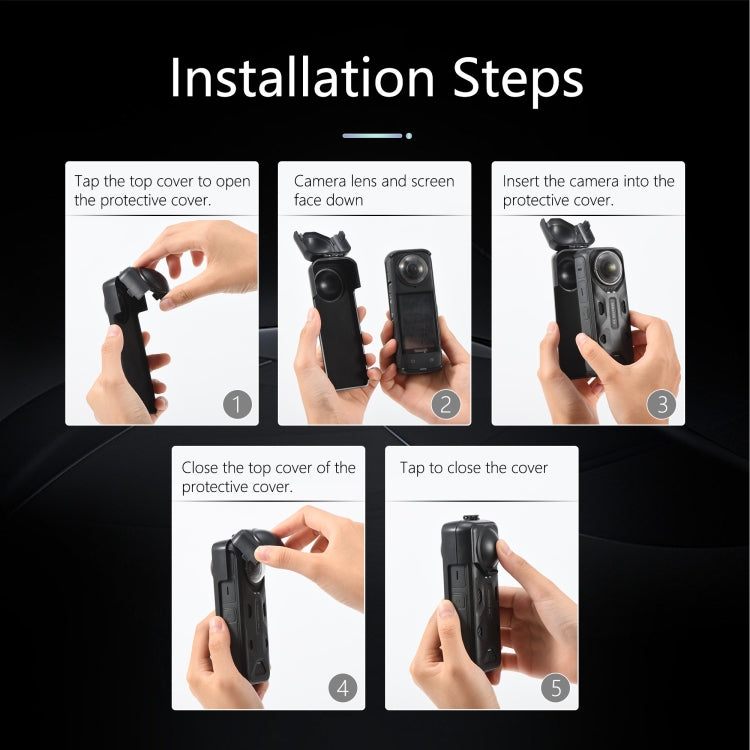 Installation Steps

Tap the top cover to open the protective cover.

1

Camera lens and screen face down

2

Insert the camera into the protective cover.

3

Close the top cover of the protective cover.

4

Tap to close the cover

5