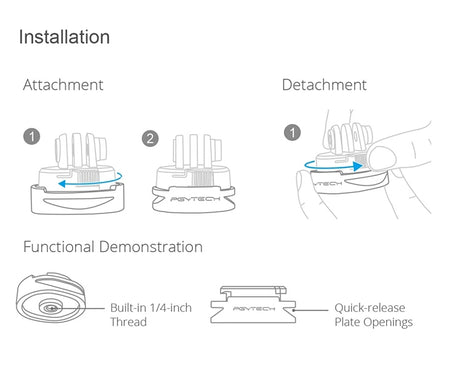 Installation

Attachment

1

2

PGYTECH

Detachment

1

PGYTECH

Functional Demonstration

Built-in 1/4-inch Thread

PGYTECH

Quick-release Plate Openings