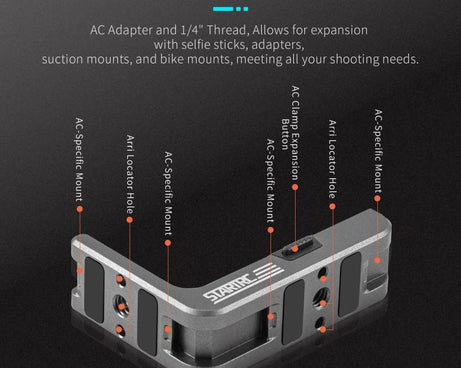 AC Adapter and 1/4" Thread, Allows for expansion with selfie sticks, adapters, suction mounts, and bike mounts, meeting all your shooting needs.

AC-Specific Mount

Arri Locator Hole

AC-Specific Mount

AC-Specific Mount

AC Clamp Expansion Button

Arri Locator Hole

AC-Specific Mount

STARTRC