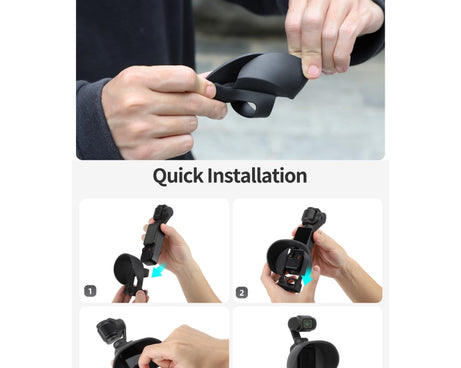 Quick Installation

1

2