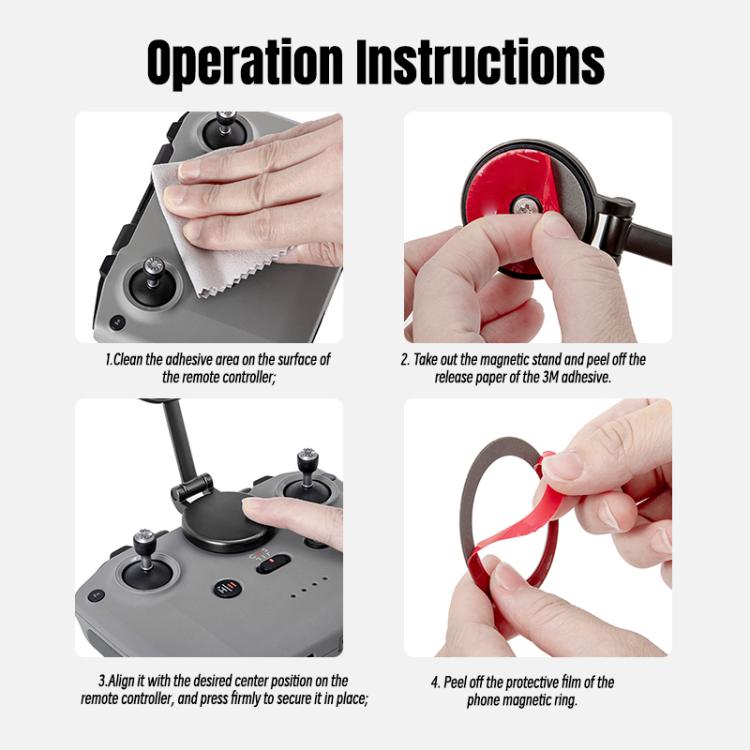 Operation Instructions

1.Clean the adhesive area on the surface of the remote controller;

2. Take out the magnetic stand and peel off the release paper of the 3M adhesive.

3.Align it with the desired center position on the remote controller, and press firmly to secure it in place;

4. Peel off the protective film of the phone magnetic ring.