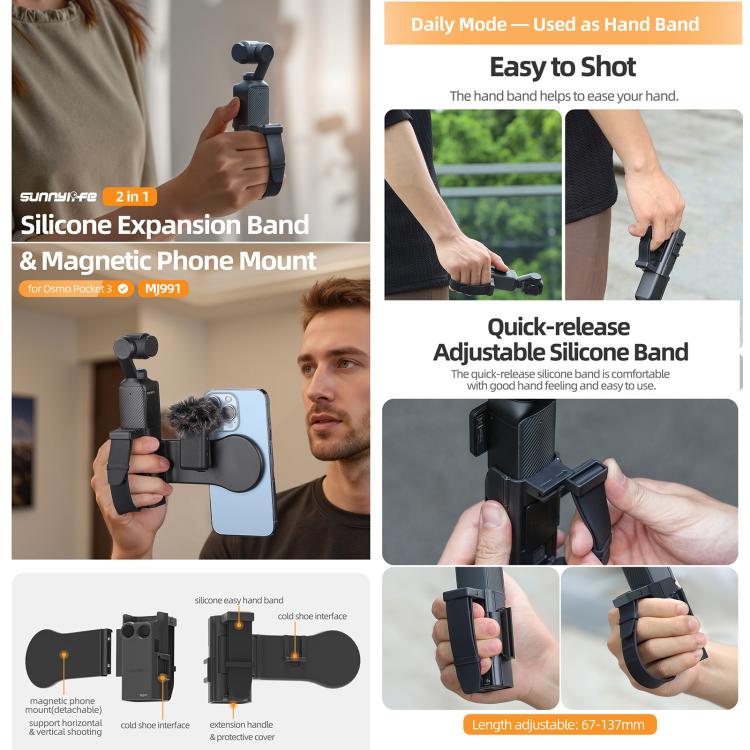 sunnylife 2 in 1

Silicone Expansion Band

& Magnetic Phone Mount

for Osmo Pocket 3 MJ991

silicone easy hand band

cold shoe interface

magnetic phone mount(detachable)

support horizontal & vertical shooting

cold shoe interface

extension handle & protective cover

Daily Mode — Used as Hand Band

Easy to Shot

The hand band helps to ease your hand.

Quick-release Adjustable Silicone Band

The quick-release silicone band is comfortable with good hand feeling and easy to use.

Length adjustable: 67-137mm