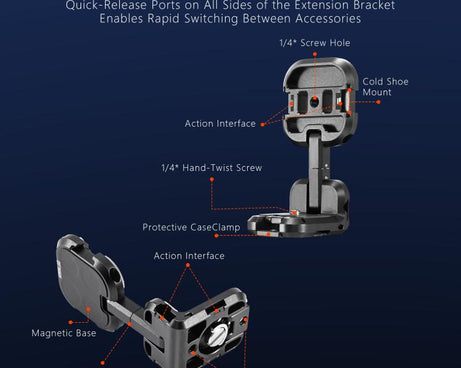 Quick-Release Ports on All Sides of the Extension Bracket
Enables Rapid Switching Between Accessories

1/4" Screw Hole

Cold Shoe Mount

Action Interface

1/4" Hand-Twist Screw

Protective CaseClamp

Action Interface

Magnetic Base