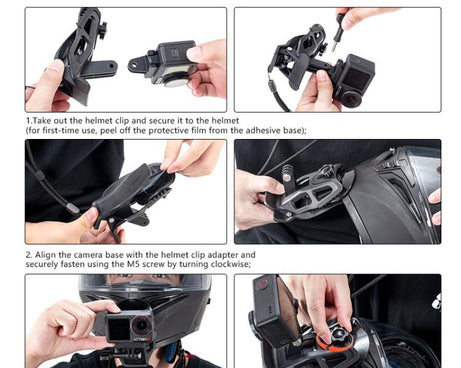 1.Take out the helmet clip and secure it to the helmet
(for first-time use, peel off the protective film from the adhesive base);

2. Align the camera base with the helmet clip adapter and securely fasten using the M5 screw by turning clockwise;