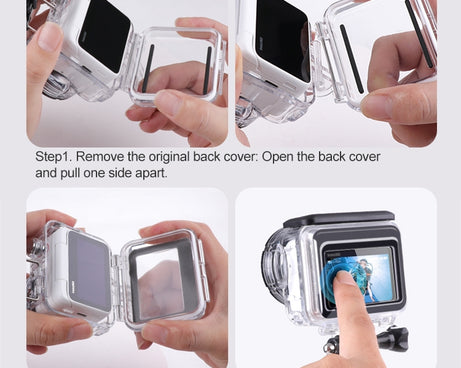 Step1. Remove the original back cover: Open the back cover and pull one side apart.