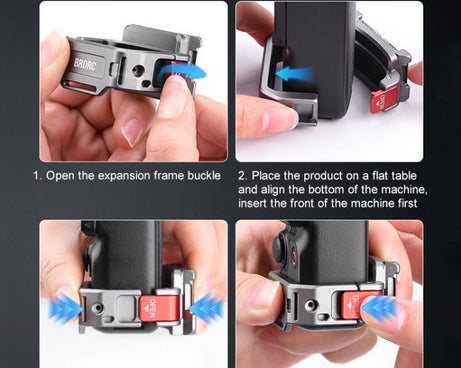 BRDRC

OPEN

1. Open the expansion frame buckle

2. Place the product on a flat table and align the bottom of the machine, insert the front of the machine first

OPEN

OPEN