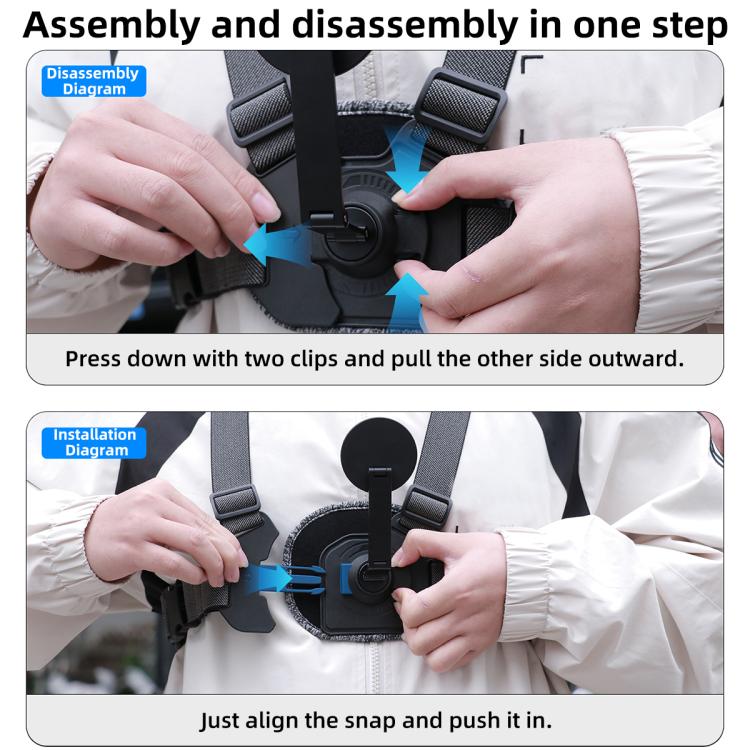 Assembly and disassembly in one step

Disassembly Diagram

Press down with two clips and pull the other side outward.

Installation Diagram

Just align the snap and push it in.