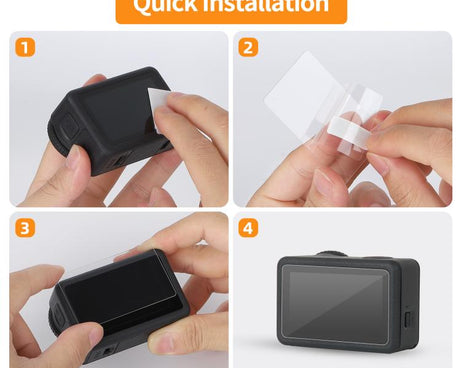 Quick Installation

1

2

3

4