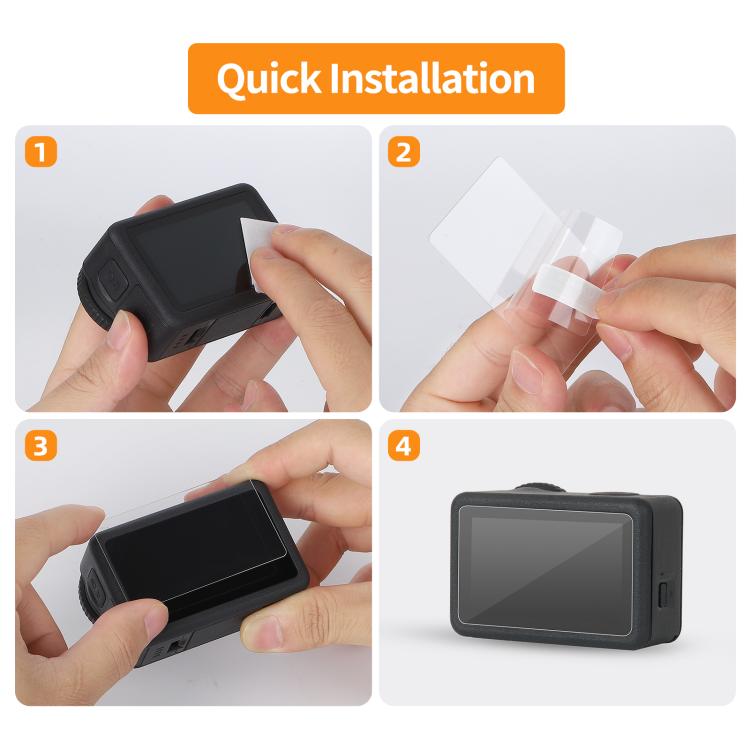 Quick Installation

1

2

3

4