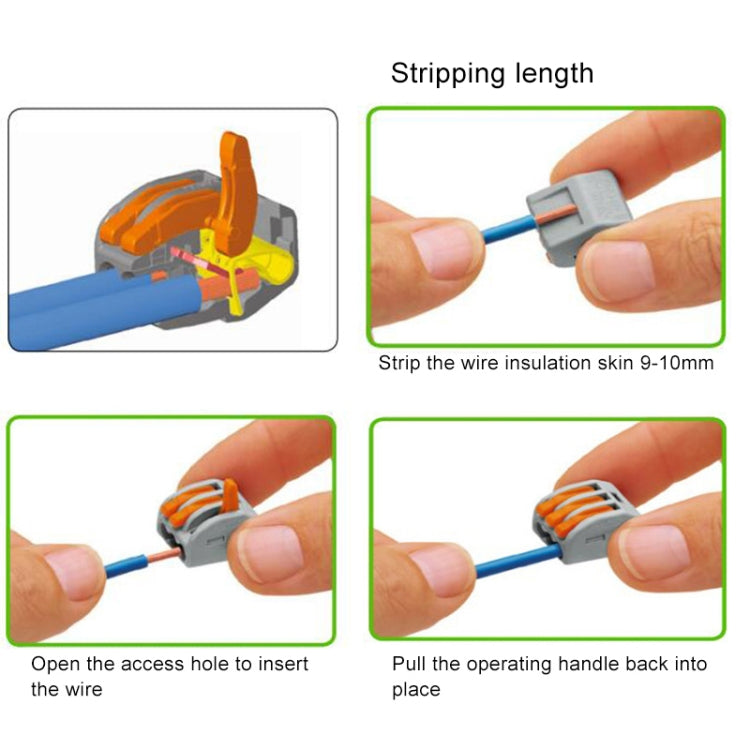 Stripping length

Strip the wire insulation skin 9-10mm

Open the access hole to insert the wire

Pull the operating handle back into place