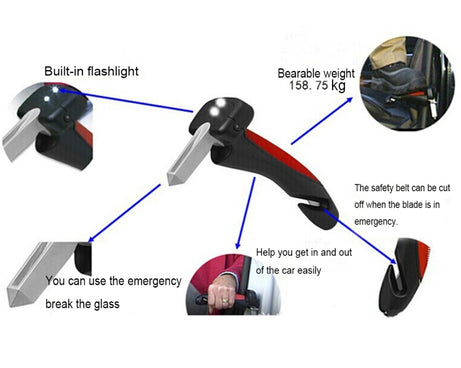 Built-in flashlight

Bearable weight
158. 75 kg

The safety belt can be cut off when the blade is in emergency.

You can use the emergency break the glass

Help you get in and out of the car easily