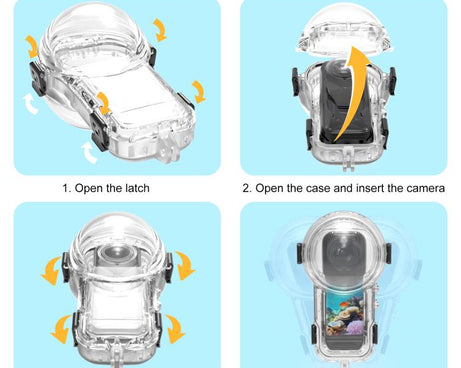 1. Open the latch

2. Open the case and insert the camera