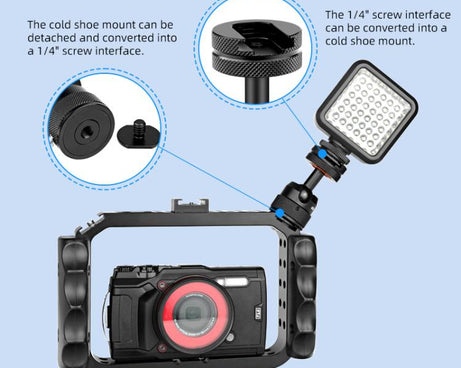 The cold shoe mount can be detached and converted into a 1/4" screw interface.

The 1/4" screw interface can be converted into a cold shoe mount.