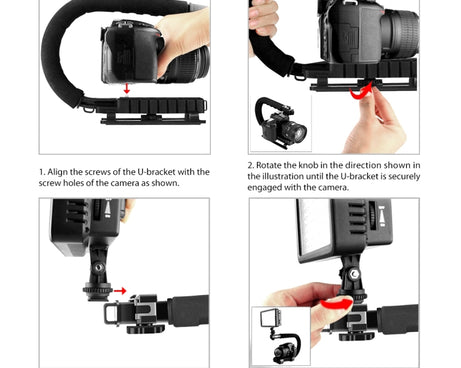 1. Align the screws of the U-bracket with the screw holes of the camera as shown.

2. Rotate the knob in the direction shown in the illustration until the U-bracket is securely engaged with the camera.