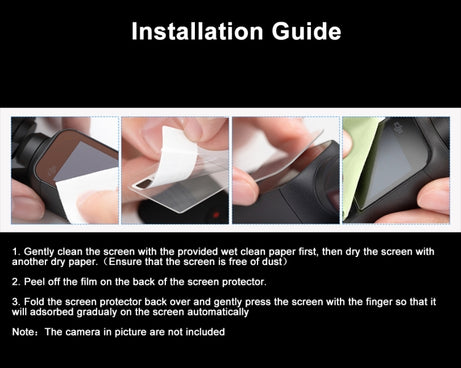 Installation Guide

1. Gently clean the screen with the provided wet clean paper first, then dry the screen with another dry paper.（Ensure that the screen is free of dust）

2. Peel off the film on the back of the screen protector.

3. Fold the screen protector back over and gently press the screen with the finger so that it will adsorbed gradualy on the screen automatically

Note：The camera in picture are not included