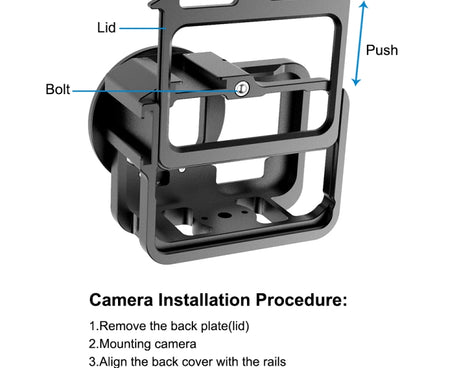 Lid

Push

Bolt

Camera Installation Procedure:

1.Remove the back plate(lid)
2.Mounting camera
3.Align the back cover with the rails