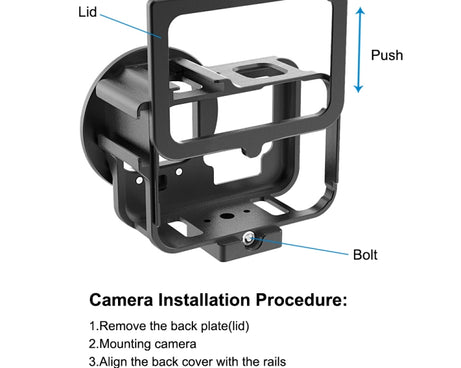 Lid

Push

Bolt

Camera Installation Procedure:

1.Remove the back plate(lid)
2.Mounting camera
3.Align the back cover with the rails