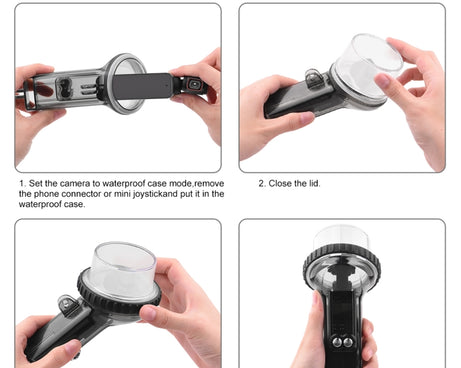 1. Set the camera to waterproof case mode,remove the phone connector or mini joystickand put it in the waterproof case.

2. Close the lid.