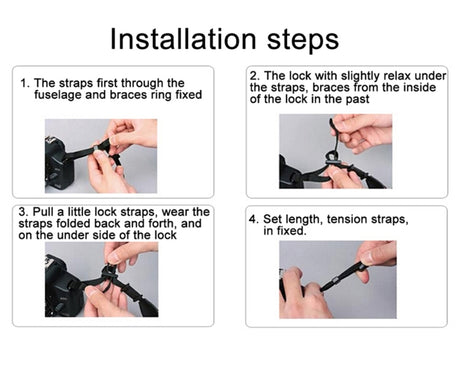 Installation steps

1. The straps first through the fuselage and braces ring fixed

2. The lock with slightly relax under the straps, braces from the inside of the lock in the past

3. Pull a little lock straps, wear the straps folded back and forth, and on the under side of the lock

4. Set length, tension straps, in fixed.