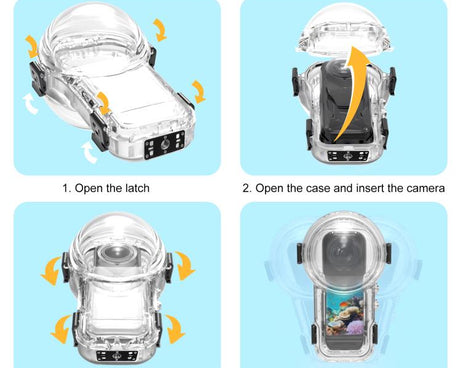 1. Open the latch

2. Open the case and insert the camera