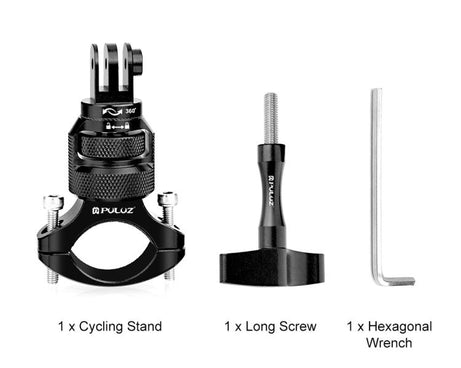 360°

PULUZ

PULUZ

1 x Cycling Stand

1 x Long Screw

1 x Hexagonal Wrench