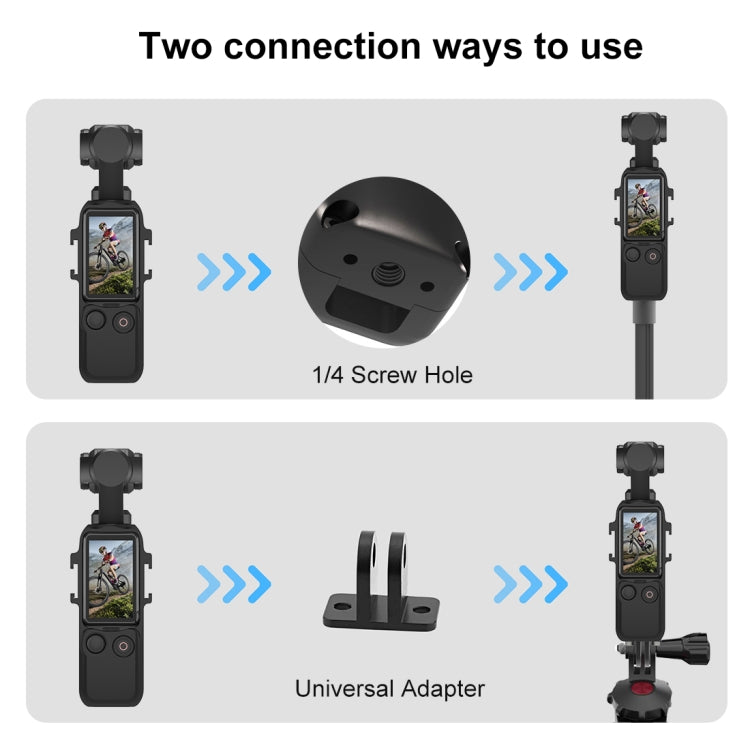 Two connection ways to use

1/4 Screw Hole

Universal Adapter