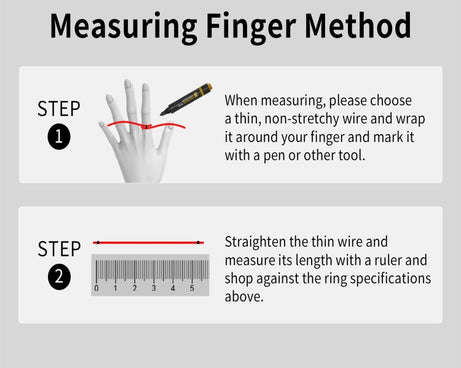 Measuring Finger Method

STEP
1

When measuring, please choose a thin, non-stretchy wire and wrap it around your finger and mark it with a pen or other tool.

STEP
2

0 1 2 3 4 5

Straighten the thin wire and measure its length with a ruler and shop against the ring specifications above.