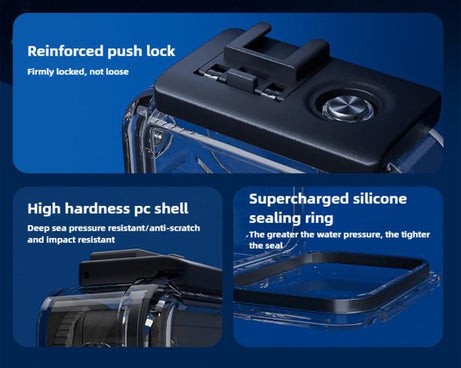 Reinforced push lock

Firmly locked, not loose

High hardness pc shell

Deep sea pressure resistant/anti-scratch and impact resistant

Supercharged silicone sealing ring

The greater the water pressure, the tighter the seal