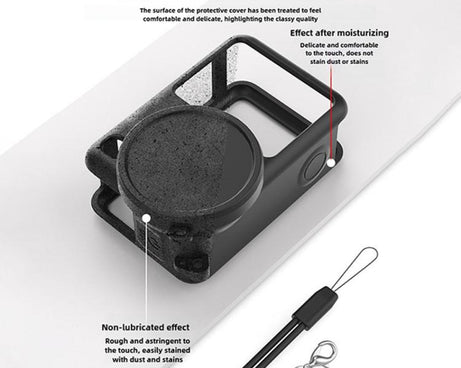 The surface of the protective cover has been treated to feel comfortable and delicate, highlighting the classy quality

Effect after moisturizing

Delicate and comfortable to the touch, does not stain dust or stains

Non-lubricated effect

Rough and astringent to the touch, easily stained with dust and stains