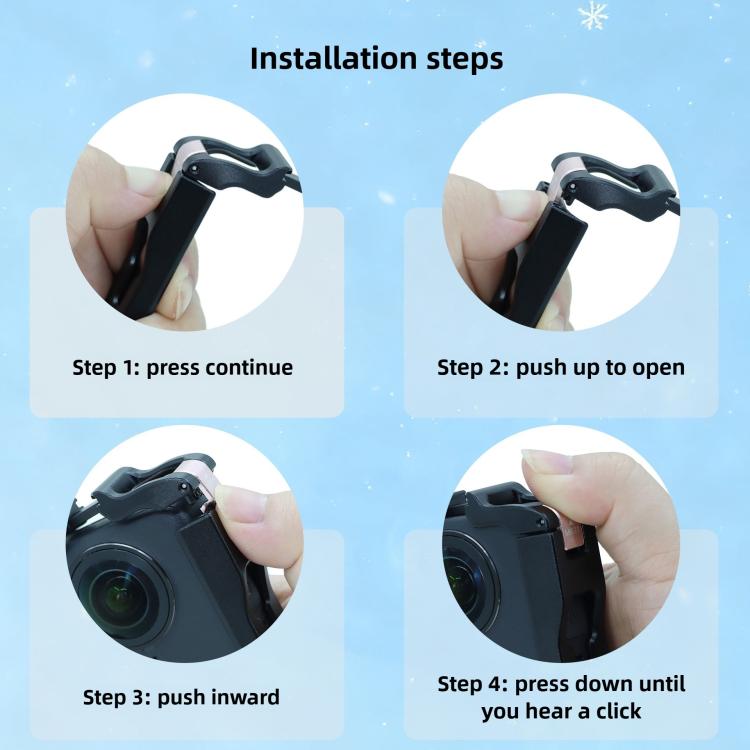 Installation steps

Step 1: press continue

Step 2: push up to open

Step 3: push inward

Step 4: press down until you hear a click