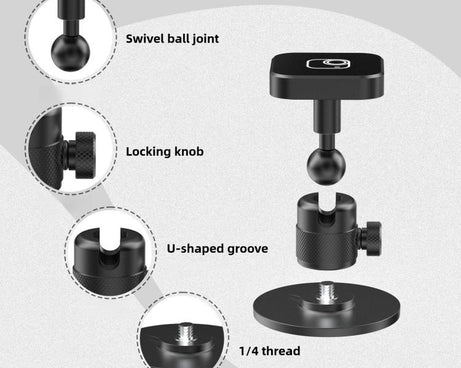 Swivel ball joint

Locking knob

U-shaped groove

1/4 thread