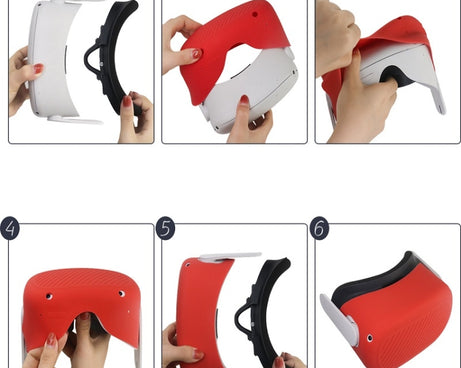 4

5

6