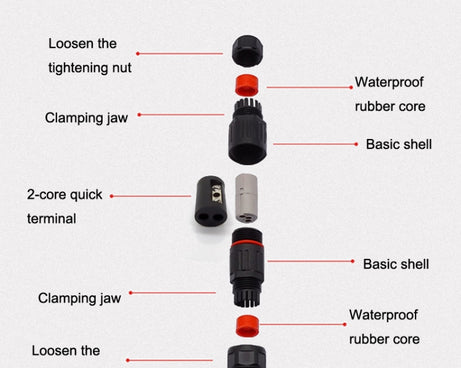 Loosen the tightening nut

Waterproof rubber core

Clamping jaw

Basic shell

2-core quick terminal

Basic shell

Clamping jaw

Waterproof rubber core

Loosen the