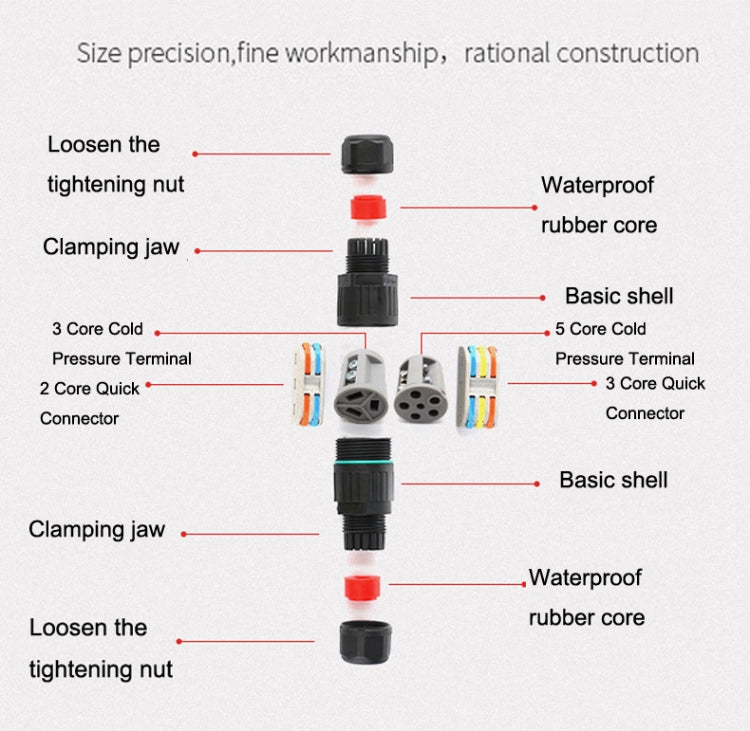 Size precision,fine workmanship, rational construction

Loosen the tightening nut

Waterproof rubber core

Clamping jaw

Basic shell

3 Core Cold Pressure Terminal

5 Core Cold Pressure Terminal

2 Core Quick Connector

3 Core Quick Connector

Basic shell

Clamping jaw

Waterproof rubber core

Loosen the tightening nut