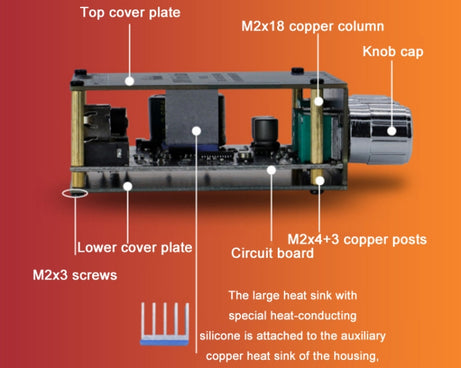 Top cover plate

M2x18 copper column

Knob cap

Lower cover plate

Circuit board

M2x4+3 copper posts

M2x3 screws

The large heat sink with special heat-conducting silicone is attached to the auxiliary copper heat sink of the housing,