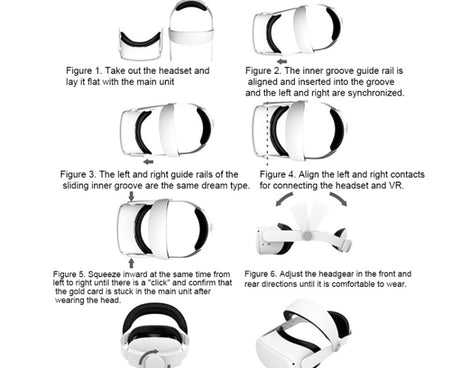 Figure 1. Take out the headset and lay it flat with the main unit

Figure 2. The inner groove guide rail is aligned and inserted into the groove and the left and right are synchronized.

Figure 3. The left and right guide rails of the sliding inner groove are the same dream type.

Figure 4. Align the left and right contacts for connecting the headset and VR.

Figure 5. Squeeze inward at the same time from left to right until there is a "click" and confirm that the gold card is stuck in the main unit after wearing the head.

Figure 6. Adjust the headgear in the front and rear directions until it is comfortable to wear.