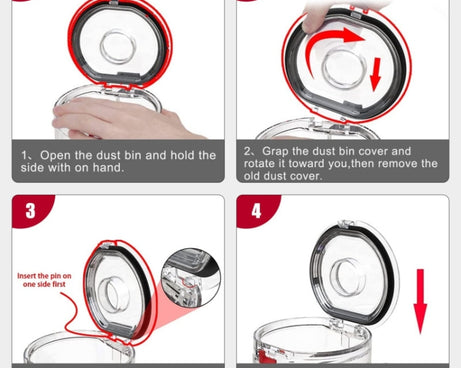 1、Open the dust bin and hold the side with on hand.

2、Grap the dust bin cover and rotate it toward you,then remove the old dust cover.

3

Insert the pin on one side first

4