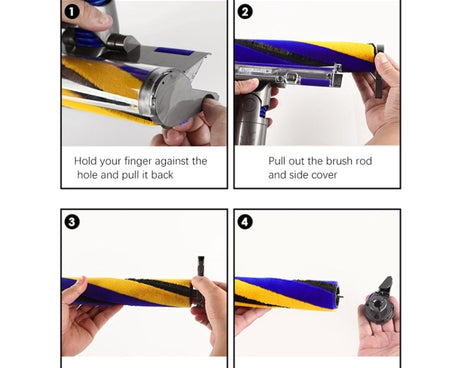 1

Hold your finger against the hole and pull it back

2

Pull out the brush rod and side cover

3

4