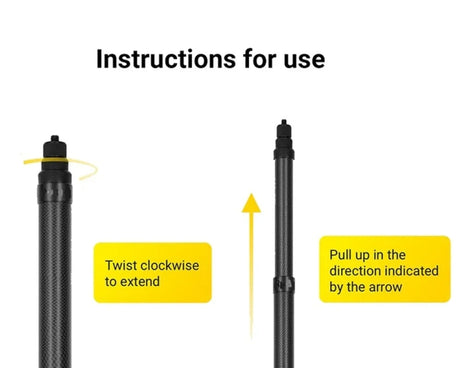 Instructions for use

Twist clockwise to extend

Pull up in the direction indicated by the arrow