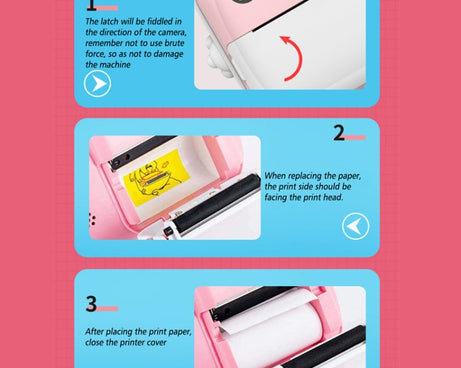 1

The latch will be fiddled in the direction of the camera, remember not to use brute force, so as not to damage the machine

2

When replacing the paper, the print side should be facing the print head.

3

After placing the print paper, close the printer cover