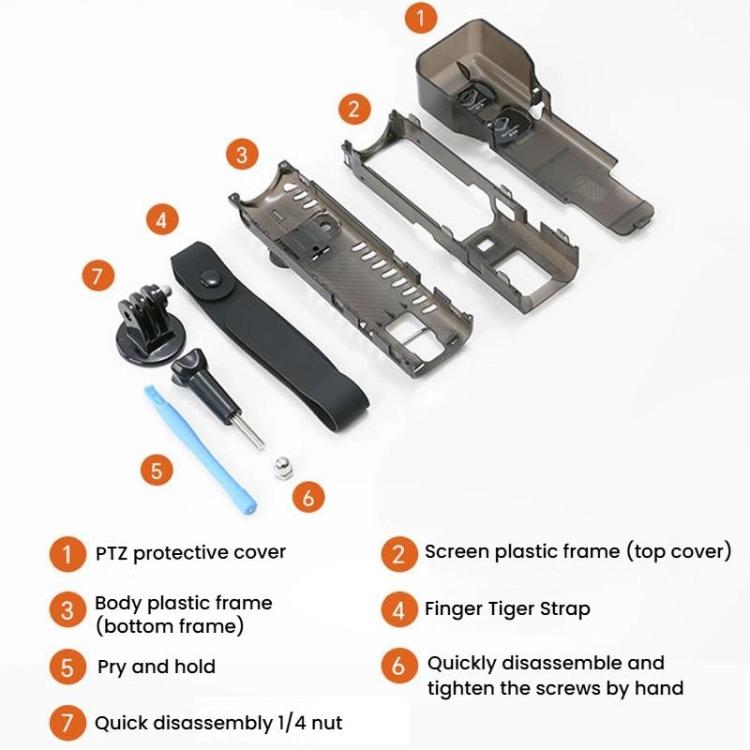 1

2

3

4

7

5

6

1 PTZ protective cover

2 Screen plastic frame (top cover)

3 Body plastic frame (bottom frame)

4 Finger Tiger Strap

5 Pry and hold

6 Quickly disassemble and tighten the screws by hand

7 Quick disassembly 1/4 nut