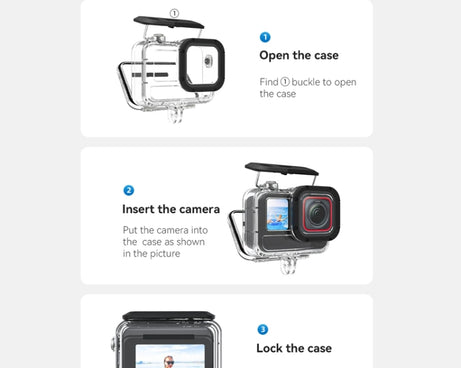 ①

1

Open the case

Find ① buckle to open the case

2

Insert the camera

Put the camera into the case as shown in the picture

3

Lock the case