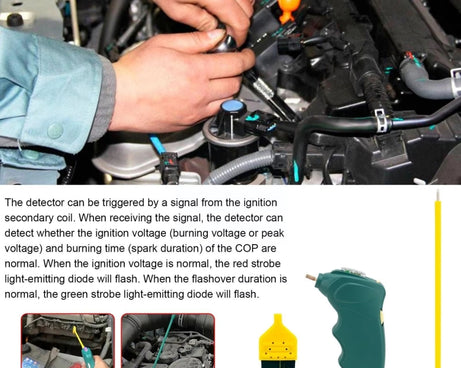 The detector can be triggered by a signal from the ignition secondary coil. When receiving the signal, the detector can detect whether the ignition voltage (burning voltage or peak voltage) and burning time (spark duration) of the COP are normal. When the ignition voltage is normal, the red strobe light-emitting diode will flash. When the flashover duration is normal, the green strobe light-emitting diode will flash.