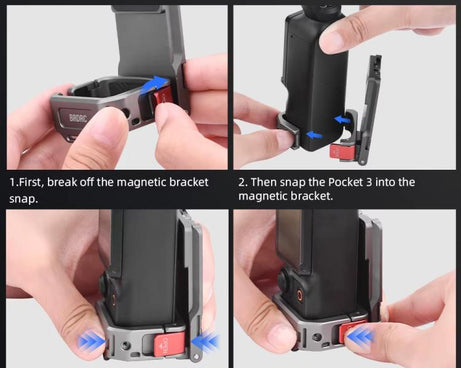 BRDRC

1.First, break off the magnetic bracket snap.

2. Then snap the Pocket 3 into the magnetic bracket.

OPEN