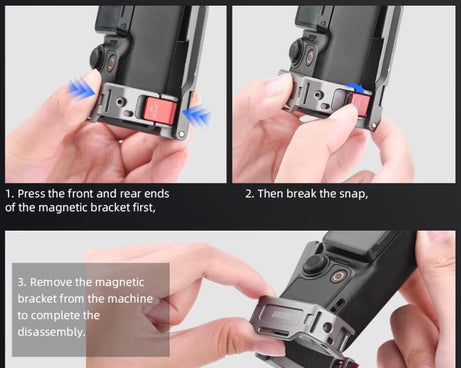 1. Press the front and rear ends of the magnetic bracket first,

2. Then break the snap,

3. Remove the magnetic bracket from the machine to complete the disassembly.