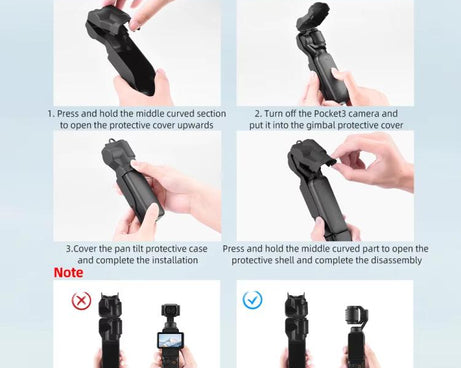 1. Press and hold the middle curved section to open the protective cover upwards

2. Turn off the Pocket3 camera and put it into the gimbal protective cover

3.Cover the pan tilt protective case and complete the installation

Press and hold the middle curved part to open the protective shell and complete the disassembly

Note