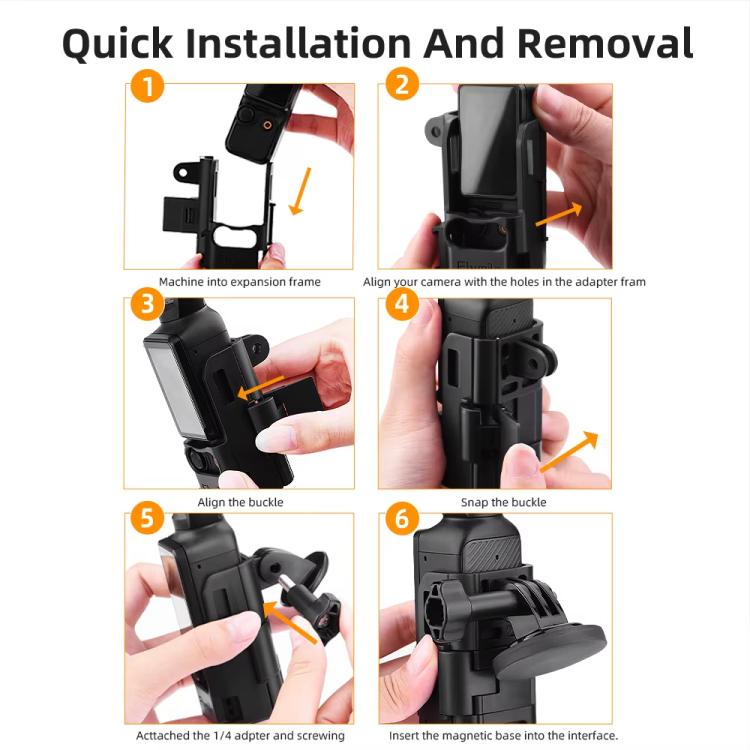 Quick Installation And Removal

1

Machine into expansion frame

2

Align your camera with the holes in the adapter fram

3

Align the buckle

4

Snap the buckle

5

Acttached the 1/4 adpter and screwing

6

Insert the magnetic base into the interface.