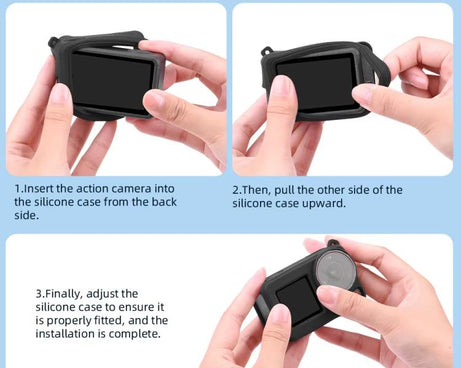 1.Insert the action camera into the silicone case from the back side.

2.Then, pull the other side of the silicone case upward.

3.Finally, adjust the silicone case to ensure it is properly fitted, and the installation is complete.