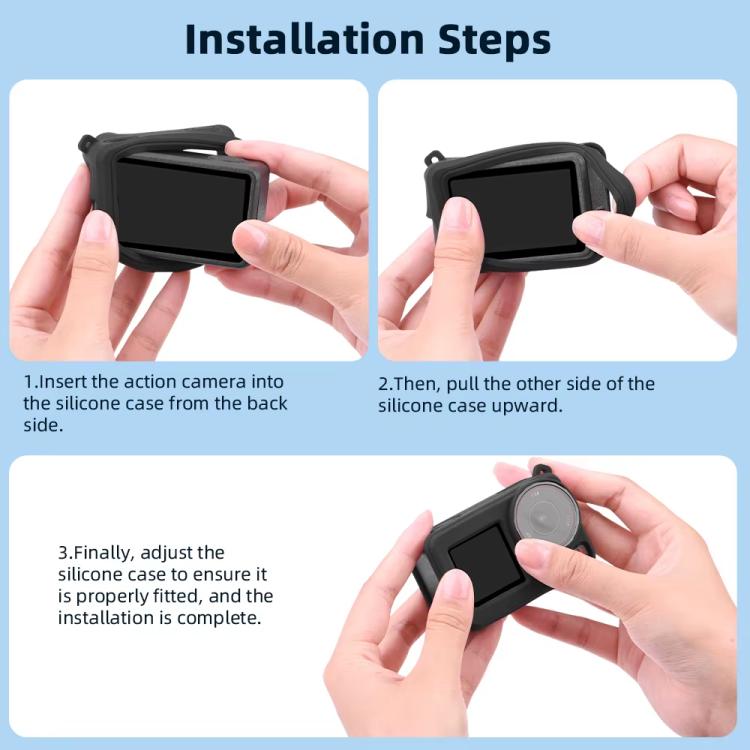 Installation Steps

1.Insert the action camera into the silicone case from the back side.

2.Then, pull the other side of the silicone case upward.

3.Finally, adjust the silicone case to ensure it is properly fitted, and the installation is complete.