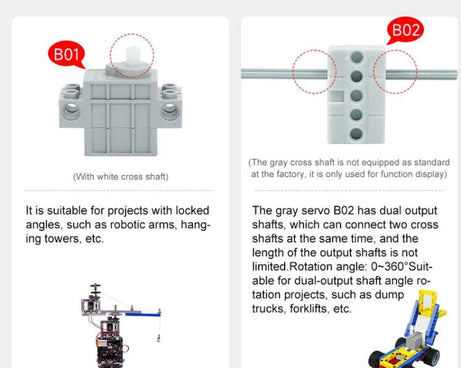 B01

(With white cross shaft)

It is suitable for projects with locked angles, such as robotic arms, hanging towers, etc.

B02

(The gray cross shaft is not equipped as standard at the factory, it is only used for function display)

The gray servo B02 has dual output shafts, which can connect two cross shafts at the same time, and the length of the output shafts is not limited.Rotation angle: 0~360°Suitable for dual-output shaft angle rotation projects, such as dump trucks, forklifts, etc.